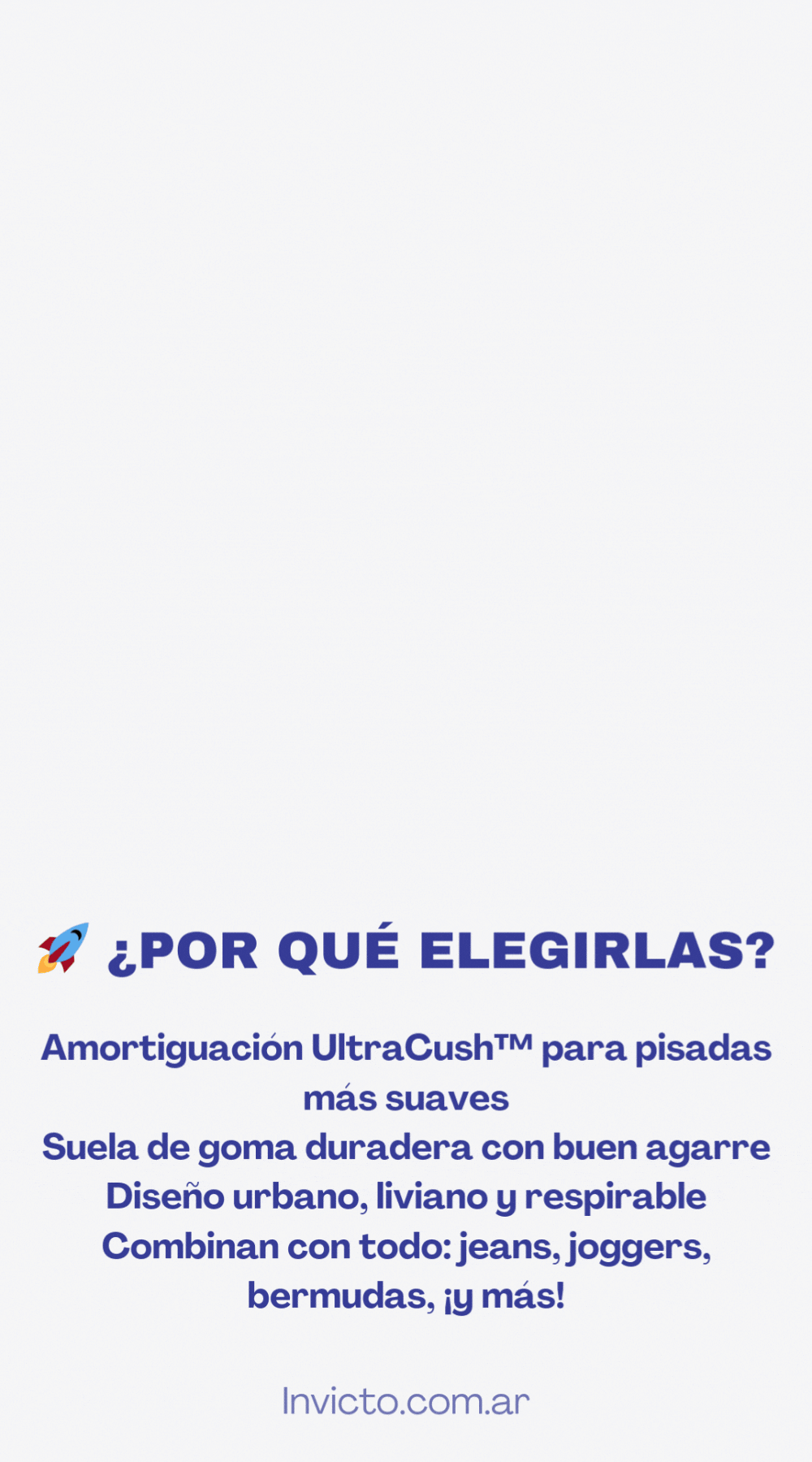 🚀 ¿POR QUÉ ELEGIRLAS?

Amortiguación UltraCush™ para pisadas más suaves
Suela de goma duradera con buen agarre
Diseño urbano, liviano y respirable
Combinan con todo: jeans, joggers, bermudas, ¡y más!

Invicto.com.ar